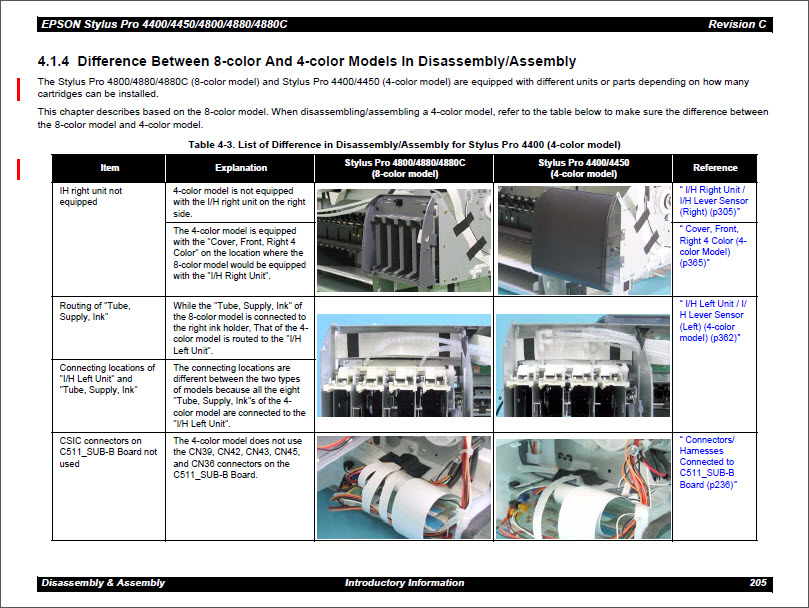 EPSON Stylus Pro 4400/4450/4800/4880/4880C Revision C

4.1.4 Difference Between 8-color And 4-color Models In Disassembly/Assembly

The Stylus Pro 4800/4880/4880C (8-color model) and Stylus Pro 4400/4450 (4-color model) are equipped with different units or parts depending on how many cartridges can be installed.

This chapter describes based on the 8-color model. When disassembling/assembling a 4-color model, refer to the table below to make sure the difference between the 8-color model and 4-color model.

Table 4-3. List of Difference in Disassembly/Assembly for Stylus Pro 4400 (4-color model)

| Item | Explanation | Stylus Pro 4800/4880/4880C (8-color model) | Stylus Pro 4400/4450 (4-color model) | Reference |
|---|---|---|---|---|
| IH right unit not equipped | 4-color model is not equipped with the I/H right unit on the right side. | | | " I/H Right Unit / I/H Lever Sensor (Right) (p305)" |
| | The 4-color model is equipped with the "Cover, Front, Right 4 Color" on the location where the 8-color model would be equipped with the "I/H Right Unit". | | | " Cover, Front, Right 4 Color (4-color Model) (p365)" |
| Routing of "Tube, Supply, Ink" | While the "Tube, Supply, Ink" of the 8-color model is connected to the right ink holder, That of the 4-color model is routed to the "I/H Left Unit". | | | " I/H Left Unit / I/H Lever Sensor (Left) (4-color model) (p362)" |
| Connecting locations of "I/H Left Unit" and "Tube, Supply, Ink" | The connecting locations are different between the two types of models because all the eight "Tube, Supply, Ink"s of the 4-color model are connected to the "I/H Left Unit". | | | |
| CSIC connectors on C511_SUB-B Board not used | The 4-color model does not use the CN39, CN42, CN43, CN45, and CN36 connectors on the C511_SUB-B Board. | | | " Connectors/ Harnesses Connected to C511_SUB-B Board (p236)" |

Disassembly & Assembly Introductory Information 205